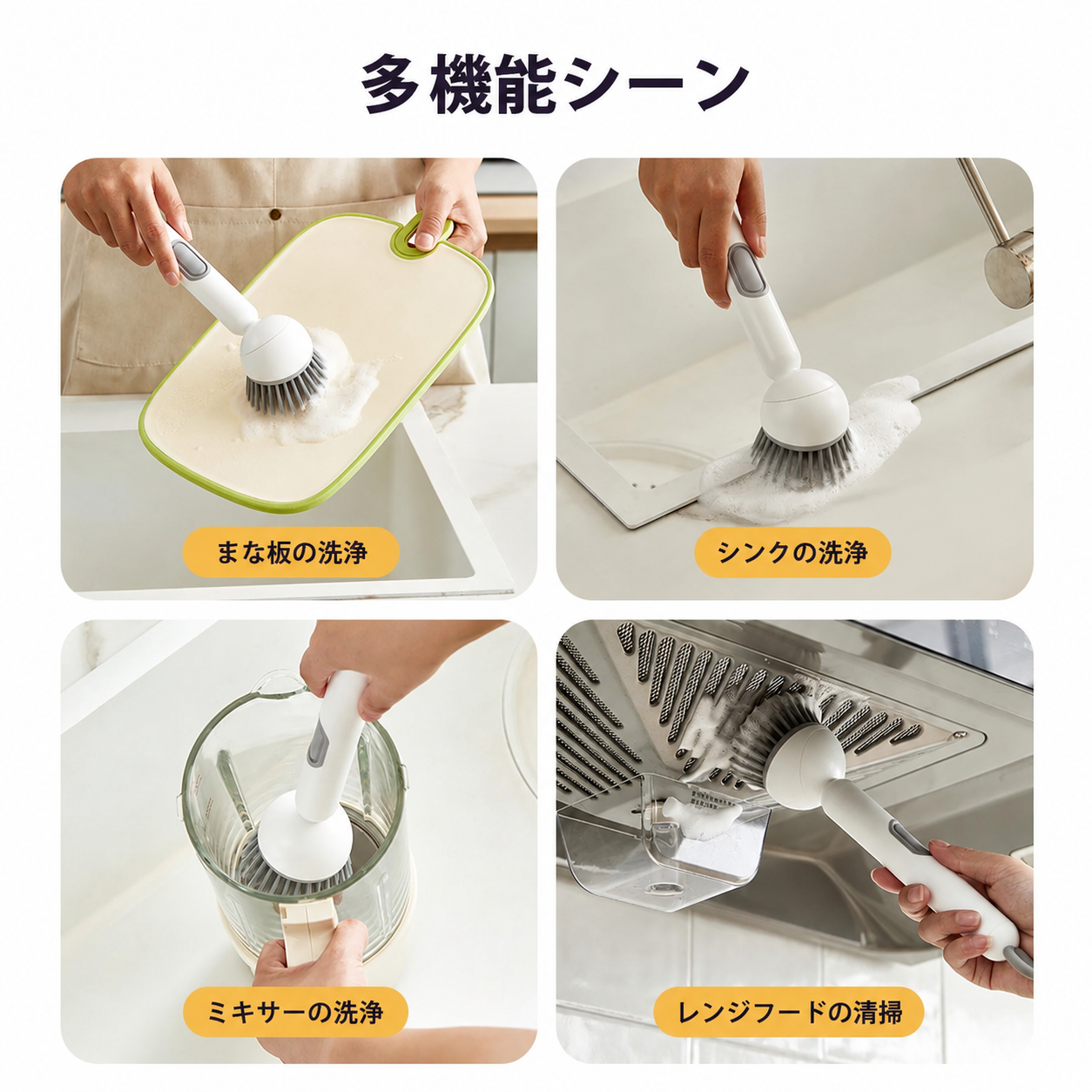 多機能シーン

まな板の洗浄

シンクの洗浄

ミキサーの洗浄

レンジフードの清掃