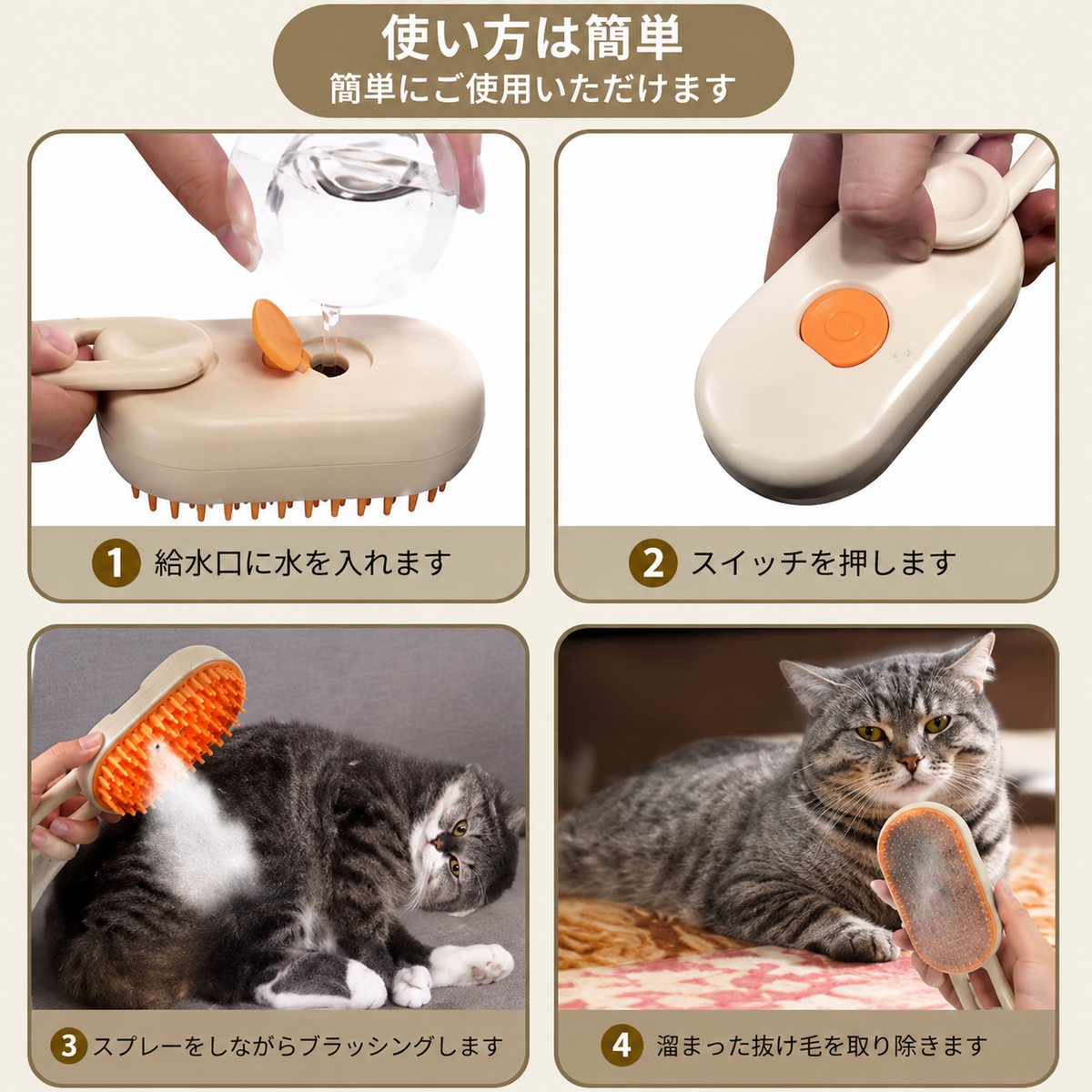 使い方は簡単
簡単にご使用いただけます

1 給水口に水を入れます

2 スイッチを押します

3 スプレーをしながらブラッシングします

4 溜まった抜け毛を取り除きます