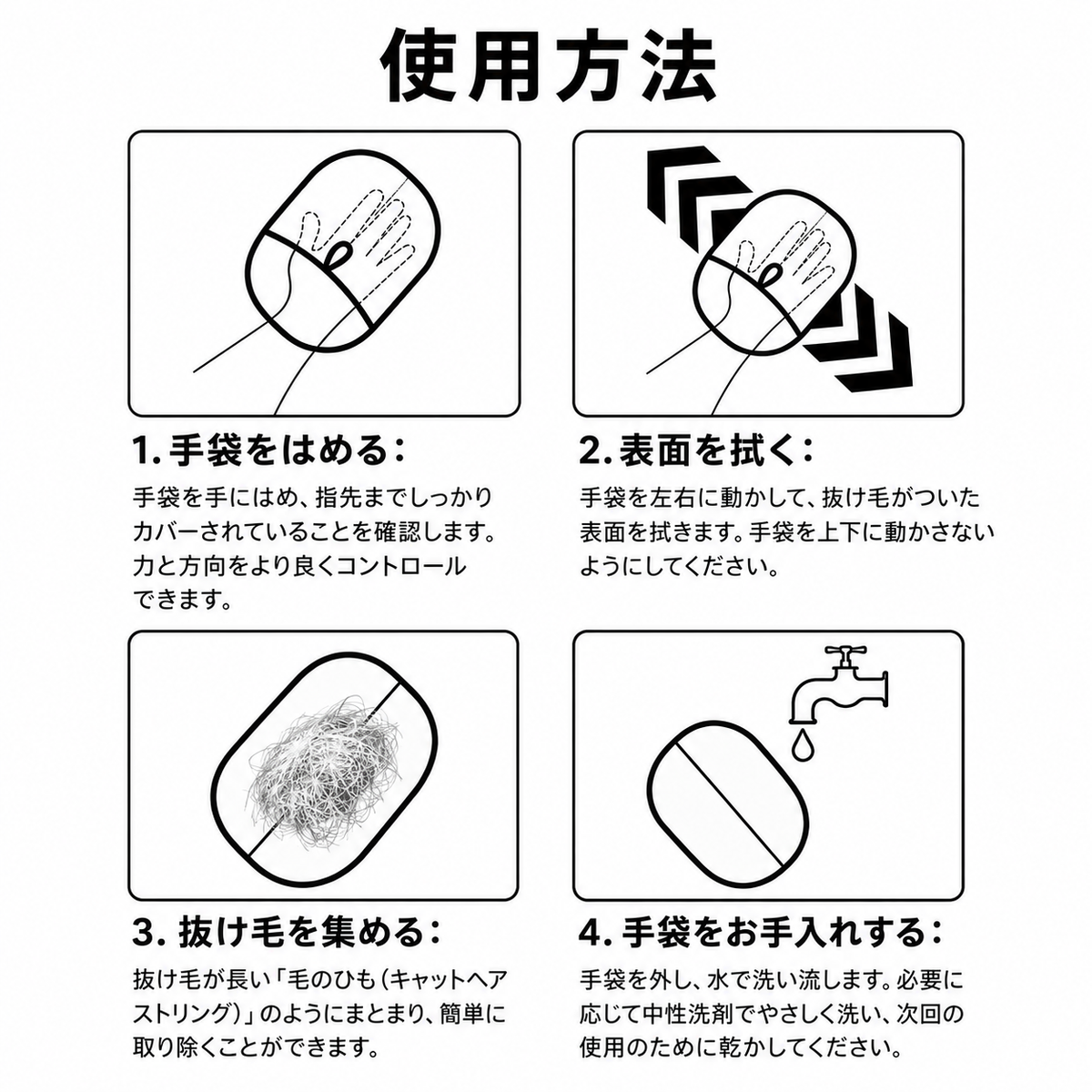 使用方法

1. 手袋をはめる：

手袋を手にはめ、指先までしっかりカバーされていることを確認します。力と方向をより良くコントロールできます。

2. 表面を拭く：

手袋を左右に動かして、抜け毛がついた表面を拭きます。手袋を上下に動かさないようにしてください。

3. 抜け毛を集める：

抜け毛が長い「毛のひも（キャットヘアストリング）」のようにまとまり、簡単に取り除くことができます。

4. 手袋をお手入れする：

手袋を外し、水で洗い流します。必要に応じて中性洗剤でやさしく洗い、次回の使用のために乾かしてください。